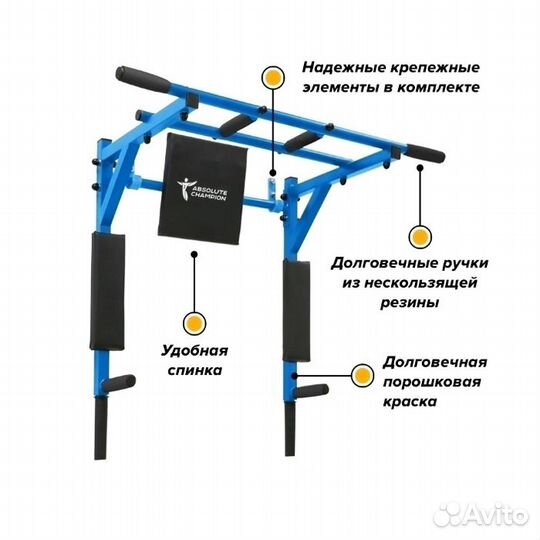 Надежные крепежные элементы в комплекте

ABSOLUTE CHAMPION

Долговечные ручки из нескользящей резины

Удобная спинка

Долговечная порошковая краска

Avito