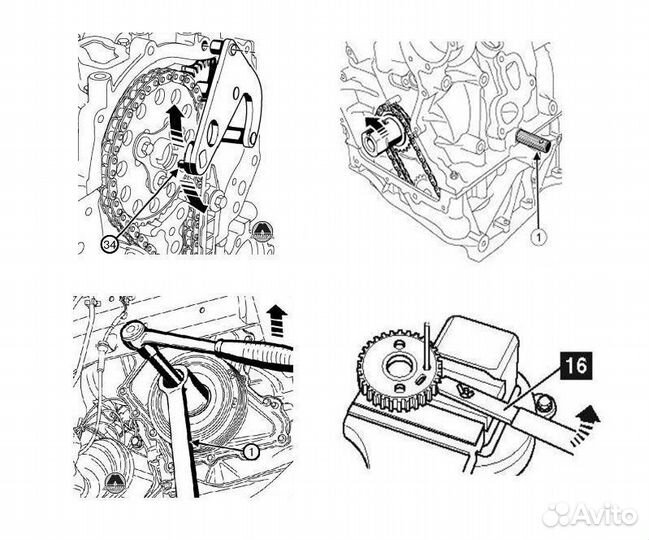 34

1

1

16

Avito