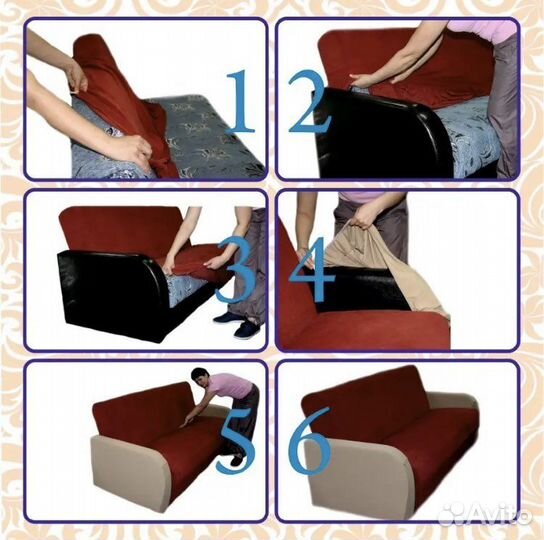 1
2
3
4
5
6
Avito