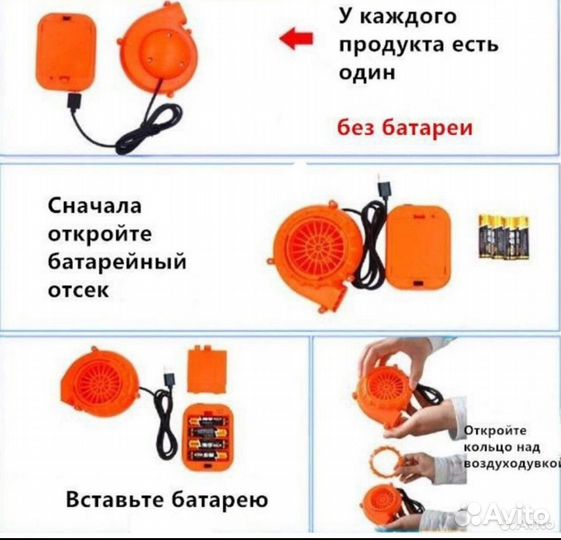 У каждого продукта есть один

без батареи

Сначала откройте батарейный отсек

Вставьте батарею

Откройте кольцо над воздуходувкой

Avito