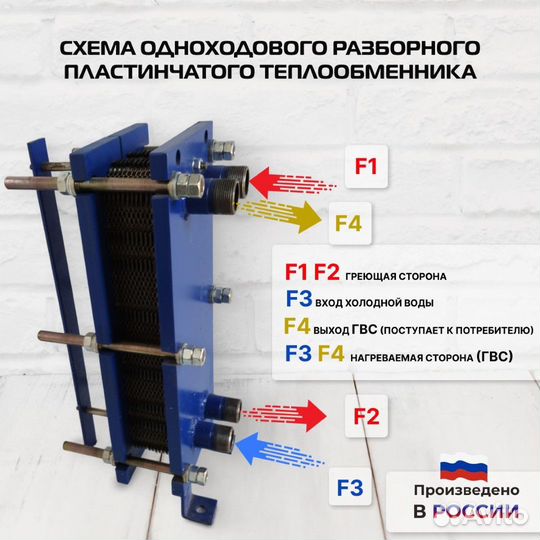 СХЕМА ОДНОХОДОВОГО РАЗБОРНОГО ПЛАСТИНЧАТОГО ТЕПЛООБМЕННИКА

F1

F4

F1 F2 ГРЕЮЩАЯ СТОРОНА
F3 ВХОД ХОЛОДНОЙ ВОДЫ
F4 ВЫХОД ГВС (ПОСТУПАЕТ К ПОТРЕБИТЕЛЮ)
F3 F4 НАГРЕВАЕМАЯ СТОРОНА (ГВС)

F2

F3

Произведено
В РОССИИ

Avito