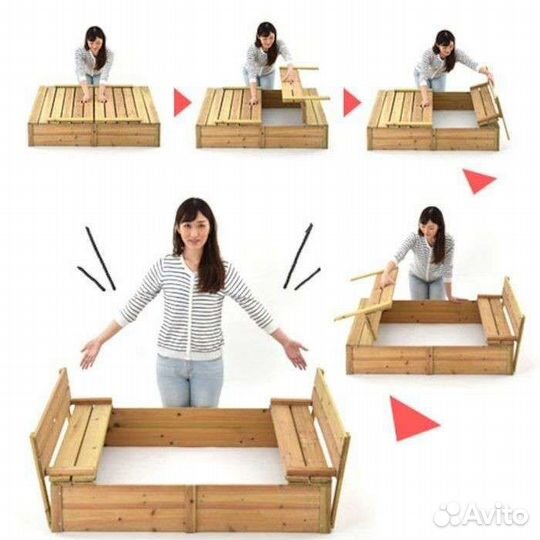 Avito