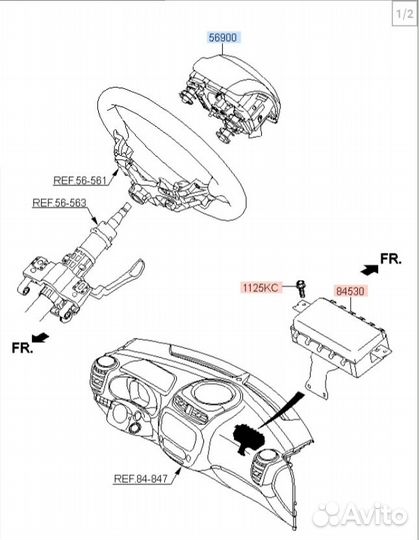 1/2

56900

REF.56-561

REF.56-563

FR.

1125KC

84530

FR.

REF.84-847

Avito