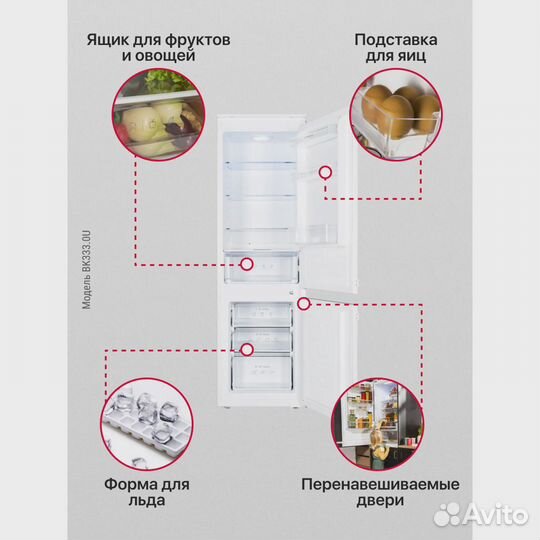 Ящик для фруктов и овощей

Подставка для яиц

Модель BK333.0U

Форма для льда

Перенавешиваемые двери

Avito