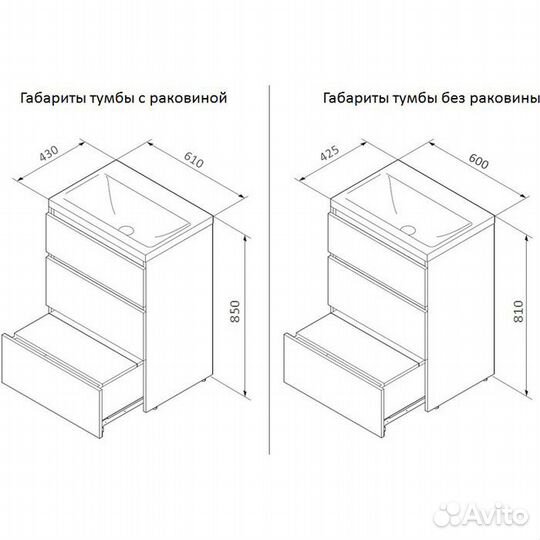 Габариты тумбы с раковиной

430

610

850

Габариты тумбы без раковины

425

600

810

Avito