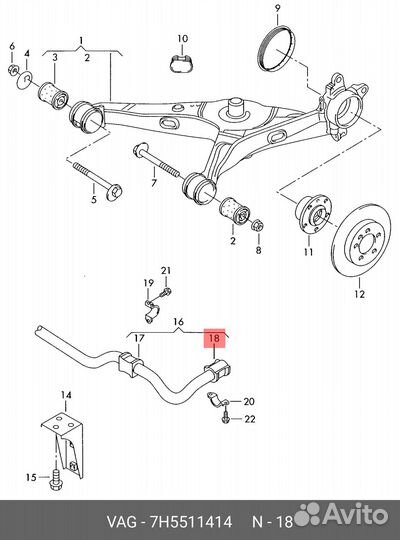 9
1
2
10
6
4
3
7
5
2
8
11
12
21
19
16
17
18
20
22
14
15

VAG - 7H5511414 N - 18 Avito