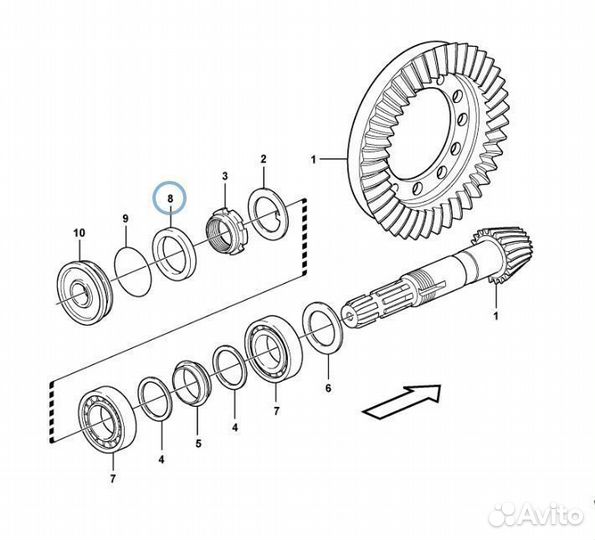 1
2
3
8
9
10
1
6
7
4
5
4
7
Avito