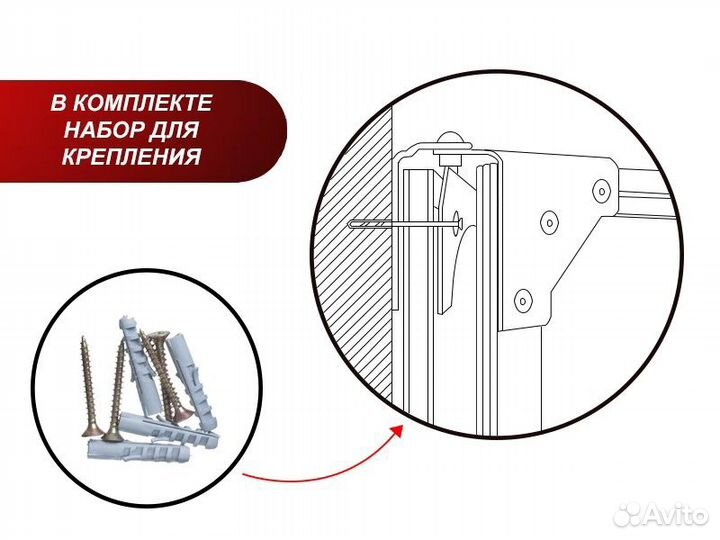 В КОМПЛЕКТЕ НАБОР ДЛЯ КРЕПЛЕНИЯ

Avito