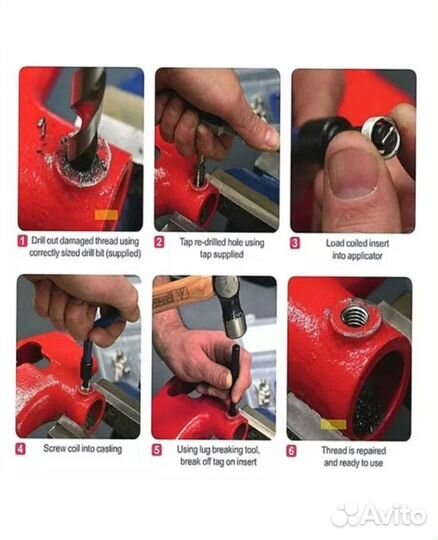 1 Drill out damaged thread using correctly sized drill bit (supplied)

2 Tap re-drilled hole using tap supplied

3 Load coiled insert into applicator

4 Screw coil into casting

5 Using lug breaking tool, break off tag on insert

6 Thread is repaired and ready to use

Avito