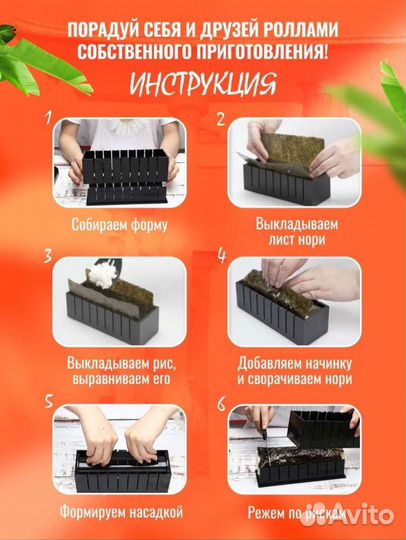 ПОРАДУЙ СЕБЯ И ДРУЗЕЙ РОЛЛАМИ СОБСТВЕННОГО ПРИГОТОВЛЕНИЯ!

ИНСТРУКЦИЯ

1

Собираем форму

2

Выкладываем лист нори

3

Выкладываем рис, выравниваем его

4

Добавляем начинку и сворачиваем нори

5

Формируем насадкой

6

Режем по рискам

Avito