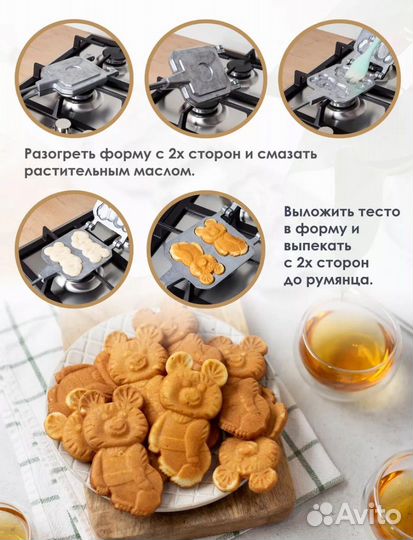 Разогреть форму с 2х сторон и смазать растительным маслом.

Выложить тесто в форму и выпекать с 2х сторон до румянца.

Avito