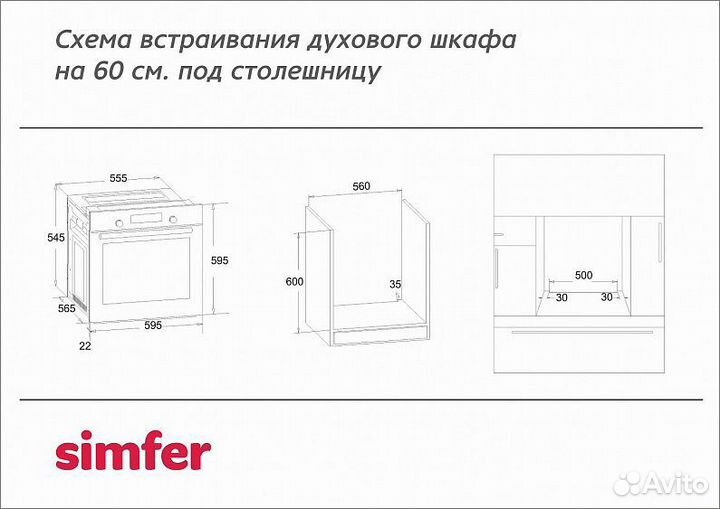 Схема встраивания духового шкафа на 60 см. под столешницу

555
545
595
565
595
22

560
600
35

500
30
30

simfer

Avito