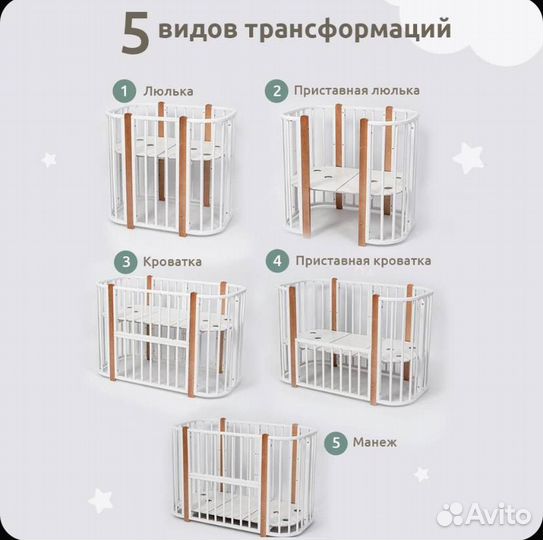 5 видов трансформаций

1 Люлька

2 Приставная люлька

3 Кроватка

4 Приставная кроватка

5 Манеж

Avito