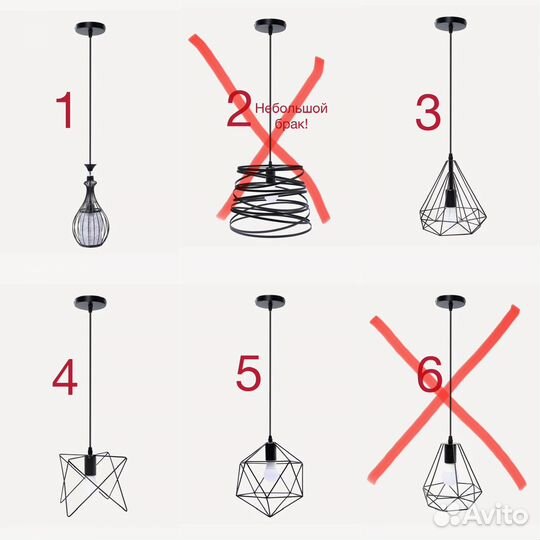 1

2 Небольшой брак!

3

4

5

6

Avito