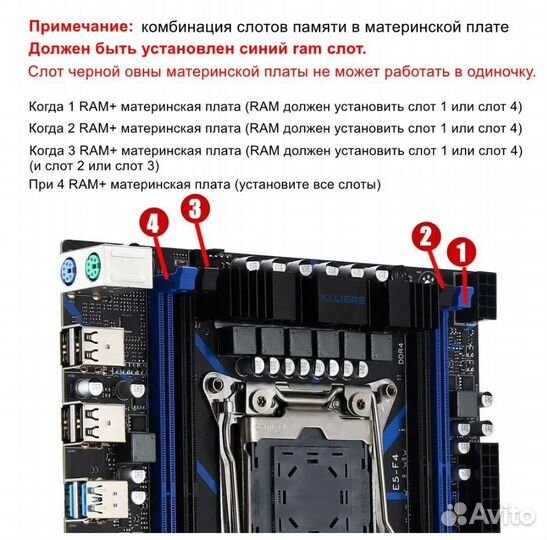 Примечание: комбинация слотов памяти в материнской плате
Должен быть установлен синий ram слот.
Слот черной овны материнской платы не может работать в одиночку.

Когда 1 RAM+ материнская плата (RAM должен установить слот 1 или слот 4)

Когда 2 RAM+ материнская плата (RAM должен установить слот 1 или слот 4)

Когда 3 RAM+ материнская плата (RAM должен установить слот 1 или слот 4) (и слот 2 или слот 3)

При 4 RAM+ материнская плата (установите все слоты)

4

3

2

1

KLLISRE

DDR4

E5-F4

Avito