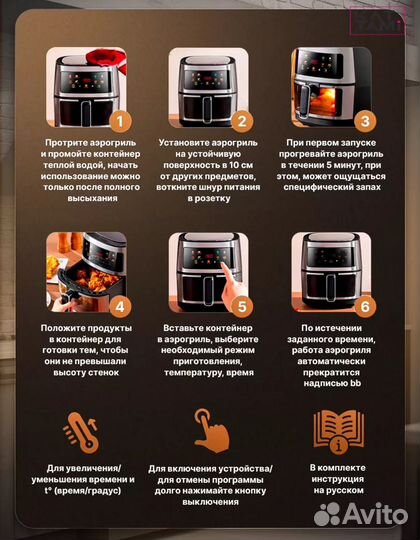 1

Протрите аэрогриль и промойте контейнер теплой водой, начать использование можно только после полного высыхания

2

Установите аэрогриль на устойчивую поверхность в 10 см от других предметов, воткните шнур питания в розетку

3

При первом запуске прогревайте аэрогриль в течении 5 минут, при этом, может ощущаться специфический запах

4

Положите продукты в контейнер для готовки тем, чтобы они не превышали высоту стенок

5

Вставьте контейнер в аэрогриль, выберите необходимый режим приготовления, температуру, время

6

По истечении заданного времени, работа аэрогриля автоматически прекратится надписью bb

Для увеличения/ уменьшения времени и t° (время/градус)

Для включения устройства/ для отмены программы долго нажимайте кнопку выключения

В комплекте инструкция на русском

Avito