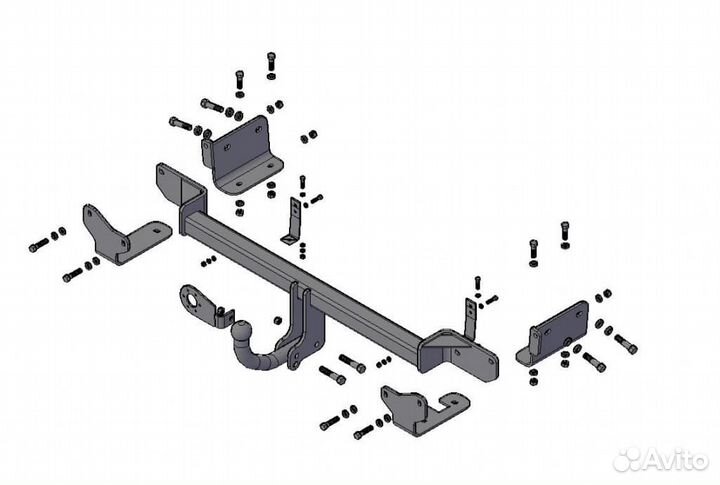 Avito