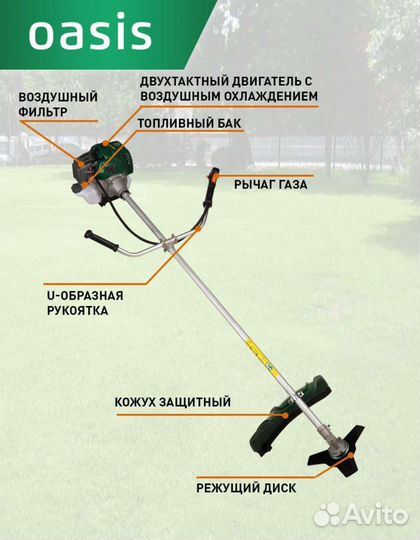 oasis

ВОЗДУШНЫЙ ФИЛЬТР

ДВУХТАКТНЫЙ ДВИГАТЕЛЬ С ВОЗДУШНЫМ ОХЛАЖДЕНИЕМ

ТОПЛИВНЫЙ БАК

РЫЧАГ ГАЗА

U-ОБРАЗНАЯ РУКОЯТКА

КОЖУХ ЗАЩИТНЫЙ

РЕЖУЩИЙ ДИСК

Avito