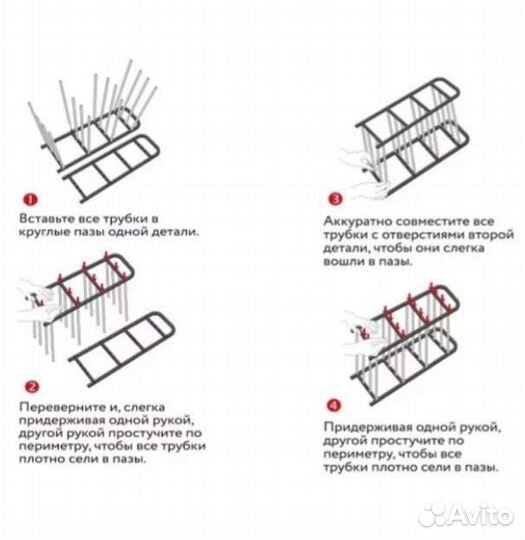 1
Вставьте все трубки в круглые пазы одной детали.

2
Переверните и, слегка придерживая одной рукой, другой рукой простучите по периметру, чтобы все трубки плотно сели в пазы.

3
Аккуратно совместите все трубки с отверстиями второй детали, чтобы они слегка вошли в пазы.

4
Придерживая одной рукой, другой простучите по периметру, чтобы все трубки плотно сели в пазы.

Avito