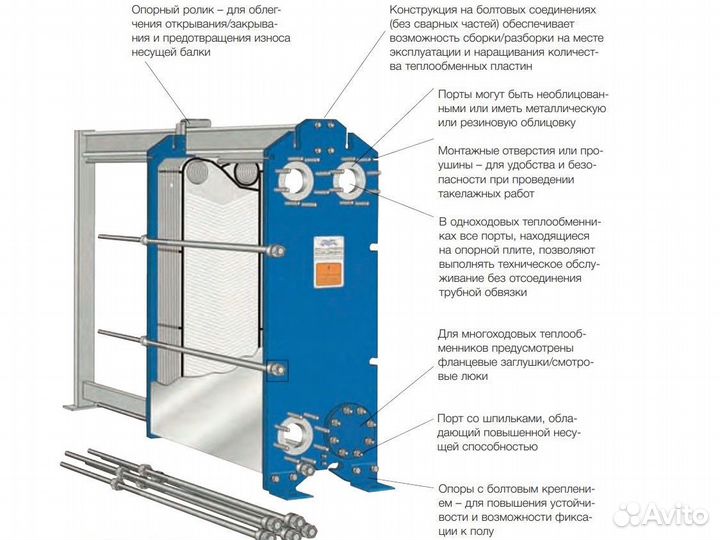 Опорный ролик – для облегчения открывания/закрывания и предотвращения износа несущей балки

Конструкция на болтовых соединениях (без сварных частей) обеспечивает возможность сборки/разборки на месте эксплуатации и наращивания количества теплообменных пластин

Порты могут быть необлицованными или иметь металлическую или резиновую облицовку

Монтажные отверстия или проушины – для удобства и безопасности при проведении такелажных работ

В одноходовых теплообменниках все порты, находящиеся на опорной плите, позволяют выполнять техническое обслуживание без отсоединения трубной обвязки

Для многоходовых теплообменников предусмотрены фланцевые заглушки/смотровые люки

Порт со шпильками, обладающий повышенной несущей способностью

Опоры с болтовым креплением – для повышения устойчивости и возможности фиксации к полу

Avito