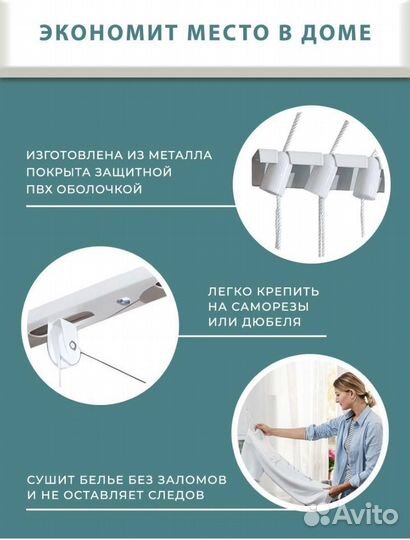 ЭКОНОМИТ МЕСТО В ДОМЕ

ИЗГОТОВЛЕНА ИЗ МЕТАЛЛА ПОКРЫТА ЗАЩИТНОЙ ПВХ ОБОЛОЧКОЙ

ЛЕГКО КРЕПИТЬ НА САМОРЕЗЫ ИЛИ ДЮБЕЛЯ

СУШИТ БЕЛЬЕ БЕЗ ЗАЛОМОВ И НЕ ОСТАВЛЯЕТ СЛЕДОВ

Avito