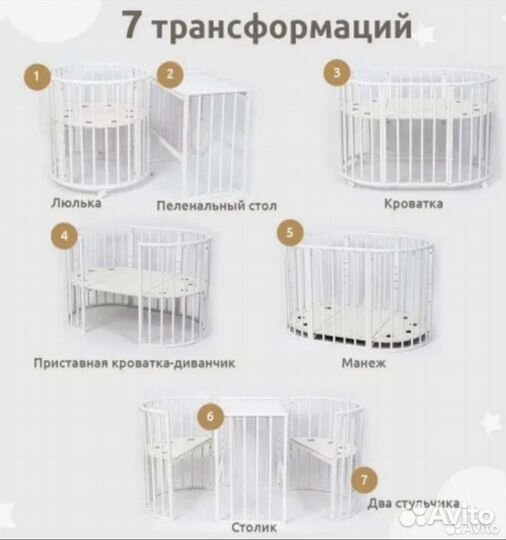 7 трансформаций

1

Люлька

2

Пеленальный стол

3

Кроватка

4

Приставная кроватка-диванчик

5

Манеж

6

Столик

7

Два стульчика

Avito