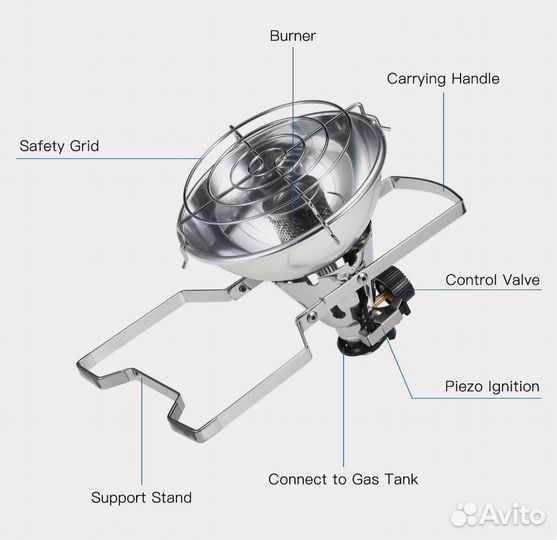 Burner

Carrying Handle

Safety Grid

Control Valve

Piezo Ignition

Connect to Gas Tank

Support Stand

Avito