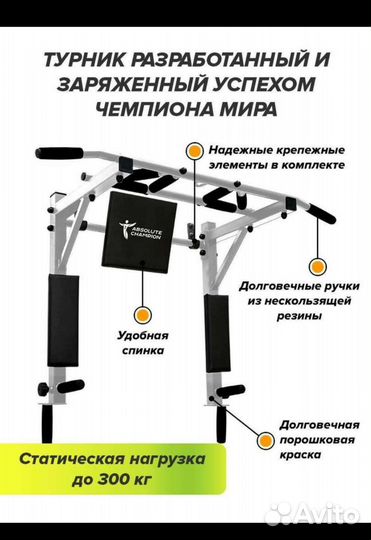 ТУРНИК РАЗРАБОТАННЫЙ И ЗАРЯЖЕННЫЙ УСПЕХОМ ЧЕМПИОНА МИРА

Надежные крепежные элементы в комплекте

ABSOLUTE CHAMPION

Долговечные ручки из нескользящей резины

Удобная спинка

Долговечная порошковая краска

Статическая нагрузка до 300 кг

Avito