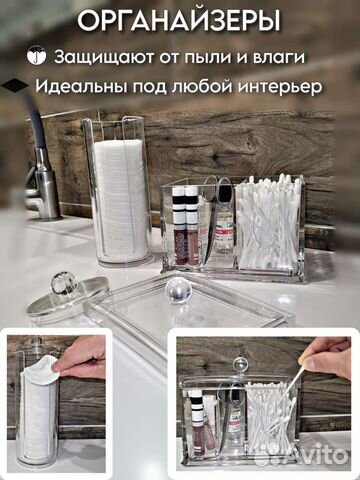 ОРГАНАЙЗЕРЫ

Защищают от пыли и влаги

Идеальны под любой интерьер

Avito