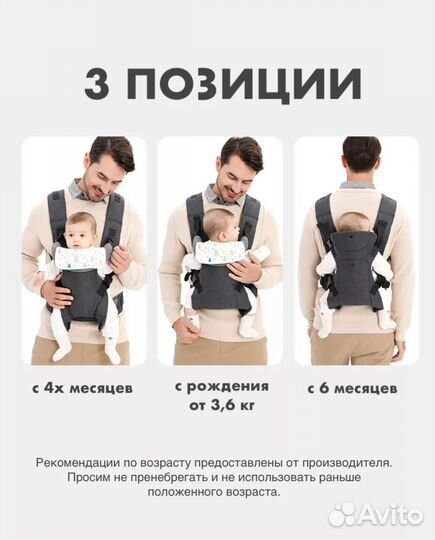 3 ПОЗИЦИИ

с 4х месяцев

с рождения от 3,6 кг

с 6 месяцев

Рекомендации по возрасту предоставлены от производителя. Просим не пренебрегать и не использовать раньше положенного возраста.

Avito