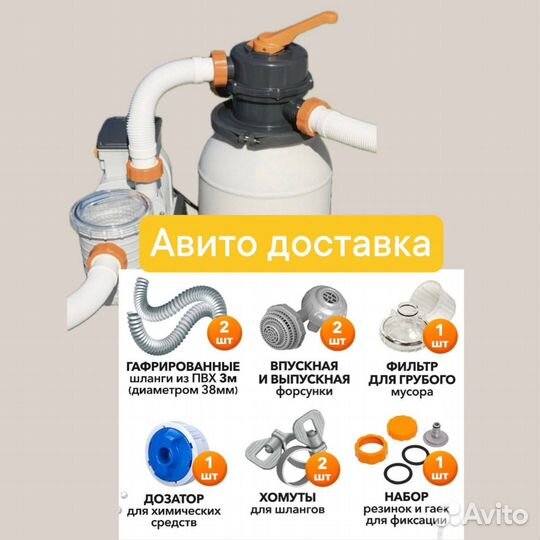 Авито доставка

2 шт

ГАФРИРОВАННЫЕ шланги из ПВХ 3м (диаметром 38мм)

2 шт

ВПУСКНАЯ И ВЫПУСКНАЯ форсунки

1 шт

ФИЛЬТР ДЛЯ ГРУБОГО мусора

1 шт

ДОЗАТОР для химических средств

2 шт

ХОМУТЫ для шлангов

1 шт

НАБОР резинок и гаек для фиксации

Avito