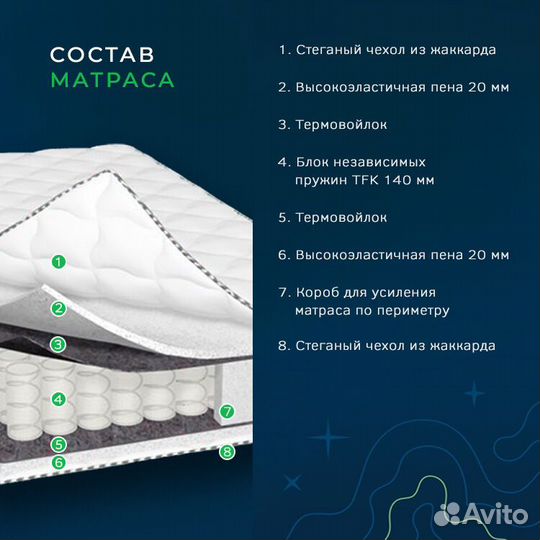 СОСТАВ
МАТРАСА

1. Стеганый чехол из жаккарда

2. Высокоэластичная пена 20 мм

3. Термовойлок

4. Блок независимых пружин TFK 140 мм

5. Термовойлок

6. Высокоэластичная пена 20 мм

7. Короб для усиления матраса по периметру

8. Стеганый чехол из жаккарда

1
2
3
4
5
6
7
8

Avito