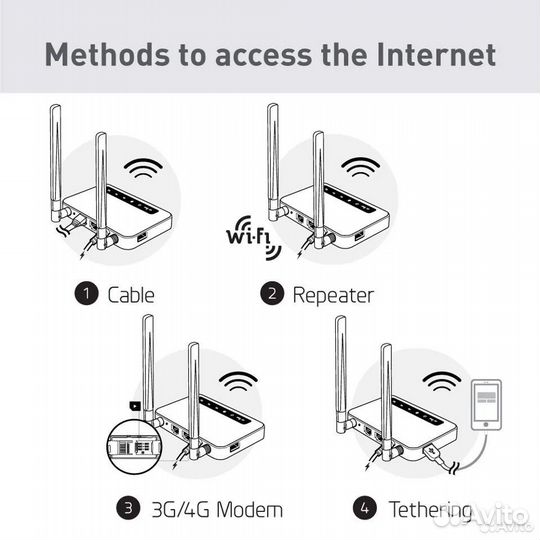 Methods to access the Internet

Wi-Fi

1 Cable

2 Repeater

3 3G/4G Modem

4 Tethering

Avito