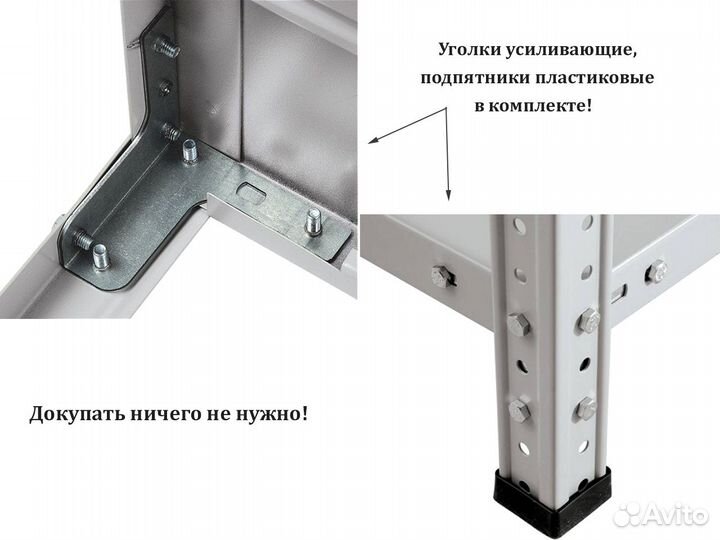 Уголки усиливающие, подпятники пластиковые в комплекте!

Докупать ничего не нужно!

Avito