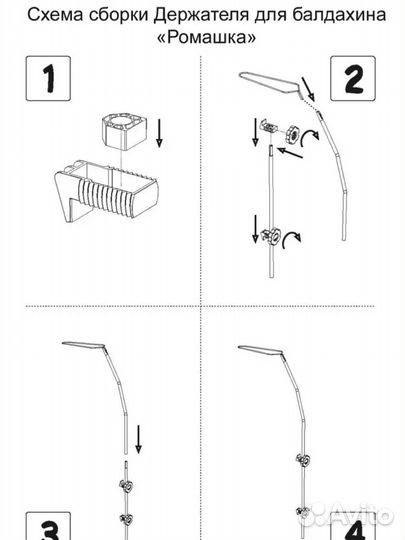 Схема сборки Держателя для балдахина «Ромашка»

1

2

3

4

Avito