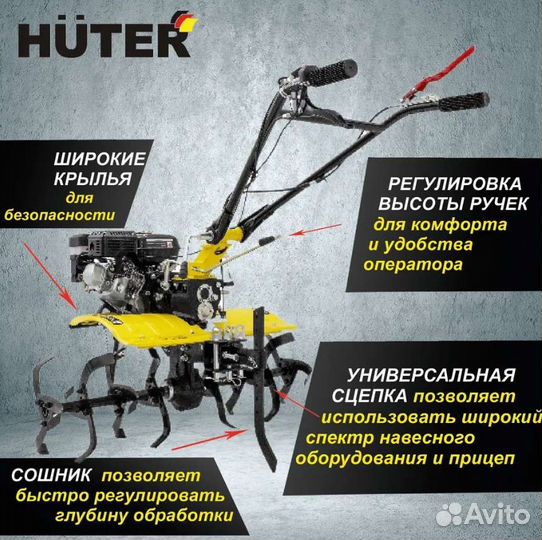 HÜTER

ШИРОКИЕ КРЫЛЬЯ для безопасности

РЕГУЛИРОВКА ВЫСОТЫ РУЧЕК для комфорта и удобства оператора

УНИВЕРСАЛЬНАЯ СЦЕПКА позволяет использовать широкий спектр навесного оборудования и прицеп

СОШНИК позволяет быстро регулировать глубину обработки

Avito