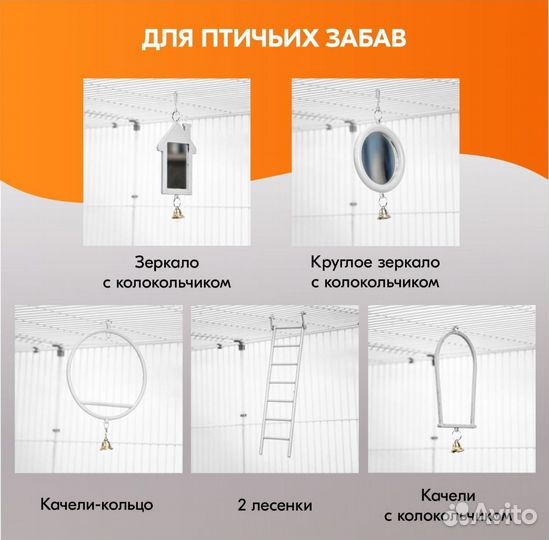 ДЛЯ ПТИЧЬИХ ЗАБАВ

Зеркало с колокольчиком

Круглое зеркало с колокольчиком

Качели-кольцо

2 лесенки

Качели с колокольчиком

Avito