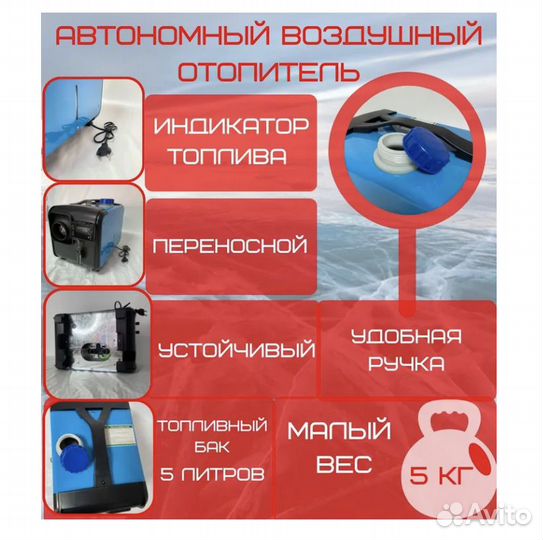 АВТОНОМНЫЙ ВОЗДУШНЫЙ ОТОПИТЕЛЬ

ИНДИКАТОР ТОПЛИВА

ПЕРЕНОСНОЙ

УСТОЙЧИВЫЙ

УДОБНАЯ РУЧКА

ТОПЛИВНЫЙ БАК 5 ЛИТРОВ

МАЛЫЙ ВЕС

5 КГ

Avito