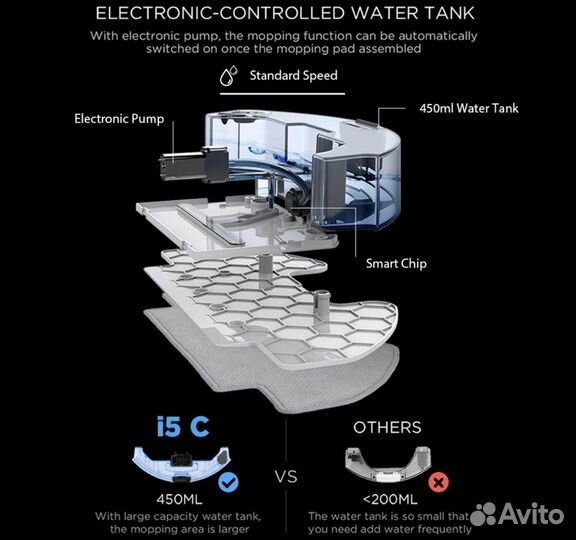 ELECTRONIC-CONTROLLED WATER TANK

With electronic pump, the mopping function can be automatically switched on once the mopping pad assembled

Standard Speed

Electronic Pump

450ml Water Tank

Smart Chip

i5 C

450ML

With large capacity water tank, the mopping area is larger

VS

OTHERS

<200ML

The water tank is so small that you need add water frequently

Avito