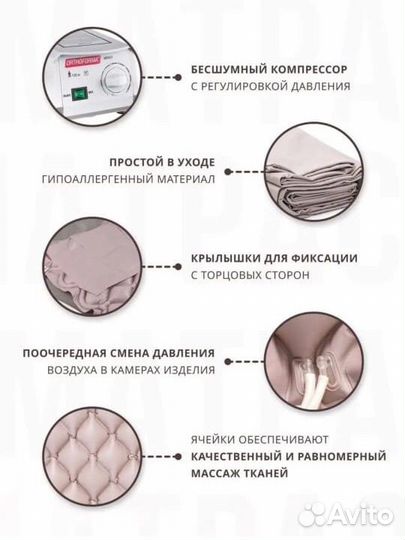 ORTHOFORMA

БЕСШУМНЫЙ КОМПРЕССОР
С РЕГУЛИРОВКОЙ ДАВЛЕНИЯ

ПРОСТОЙ В УХОДЕ
ГИПОАЛЛЕРГЕННЫЙ МАТЕРИАЛ

КРЫЛЫШКИ ДЛЯ ФИКСАЦИИ
С ТОРЦОВЫХ СТОРОН

ПООЧЕРЕДНАЯ СМЕНА ДАВЛЕНИЯ
ВОЗДУХА В КАМЕРАХ ИЗДЕЛИЯ

ЯЧЕЙКИ ОБЕСПЕЧИВАЮТ
КАЧЕСТВЕННЫЙ И РАВНОМЕРНЫЙ
МАССАЖ ТКАНЕЙ

Avito