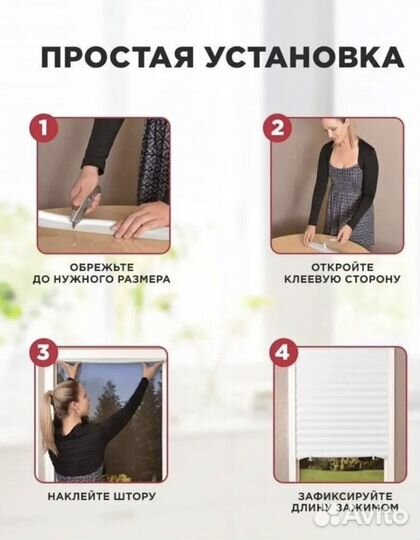 ПРОСТАЯ УСТАНОВКА

1

ОБРЕЖЬТЕ ДО НУЖНОГО РАЗМЕРА

2

ОТКРОЙТЕ КЛЕЕВУЮ СТОРОНУ

3

НАКЛЕЙТЕ ШТОРУ

4

ЗАФИКСИРУЙТЕ ДЛИНУ ЗАЖИМОМ

Avito