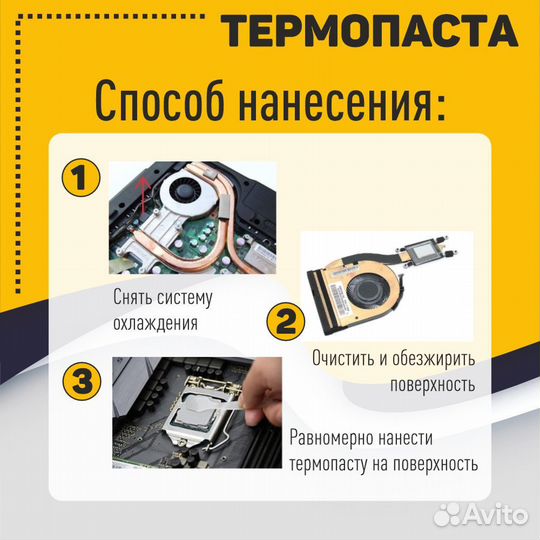 ТЕРМОПАСТА

Способ нанесения:

1

Снять систему охлаждения

2

Очистить и обезжирить поверхность

3

Равномерно нанести термопасту на поверхность

Avito