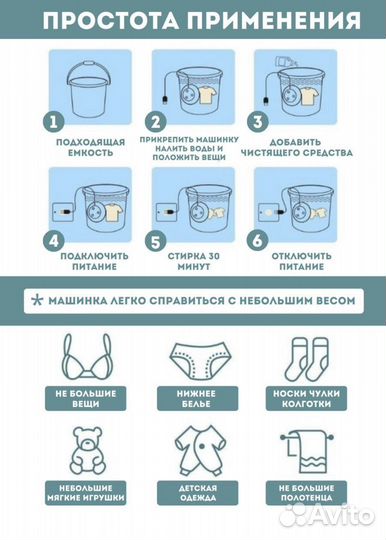 ПРОСТОТА ПРИМЕНЕНИЯ

1
ПОДХОДЯЩАЯ ЕМКОСТЬ

2
ПРИКРЕПИТЬ МАШИНКУ НАЛИТЬ ВОДЫ И ПОЛОЖИТЬ ВЕЩИ

3
ДОБАВИТЬ ЧИСТЯЩЕГО СРЕДСТВА

4
ПОДКЛЮЧИТЬ ПИТАНИЕ

5
СТИРКА 30 МИНУТ

6
ОТКЛЮЧИТЬ ПИТАНИЕ

* МАШИНКА ЛЕГКО СПРАВИТЬСЯ С НЕБОЛЬШИМ ВЕСОМ

НЕ БОЛЬШИЕ ВЕЩИ

НИЖНЕЕ БЕЛЬЕ

НОСКИ ЧУЛКИ КОЛГОТКИ

НЕБОЛЬШИЕ МЯГКИЕ ИГРУШКИ

ДЕТСКАЯ ОДЕЖДА

НЕ БОЛЬШИЕ ПОЛОТЕНЦА

Avito