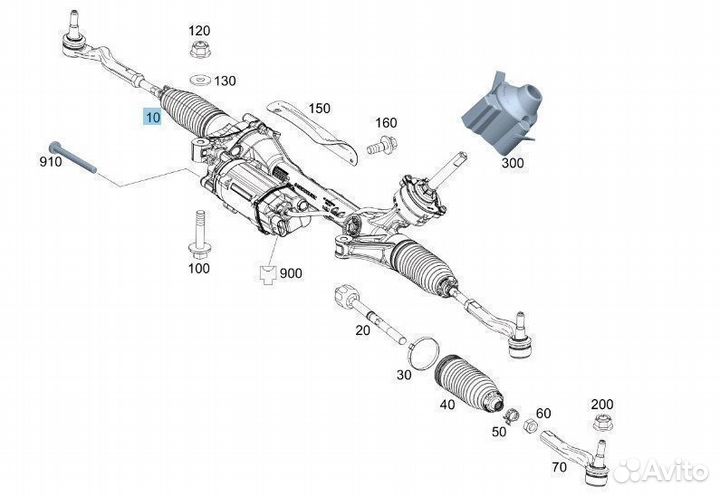 120
130
10
150
160
300
910
100
900
20
30
40
50
60
200
70
Avito