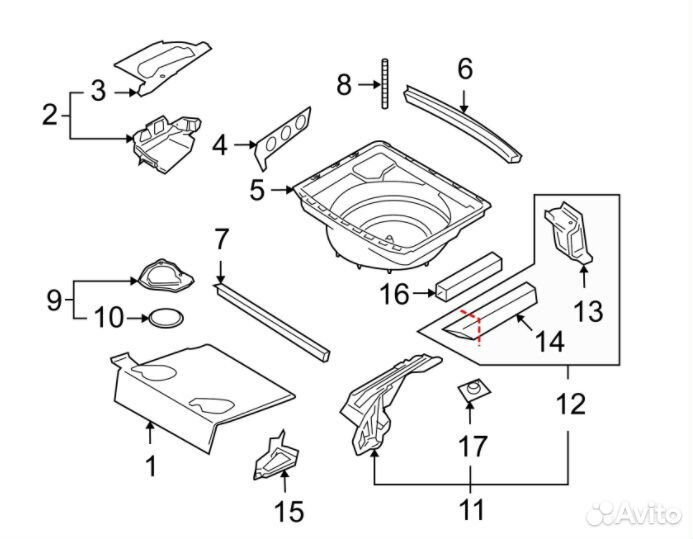 3
2
8
6
4
5
7
9
10
16
13
14
12
1
15
17
11
Avito