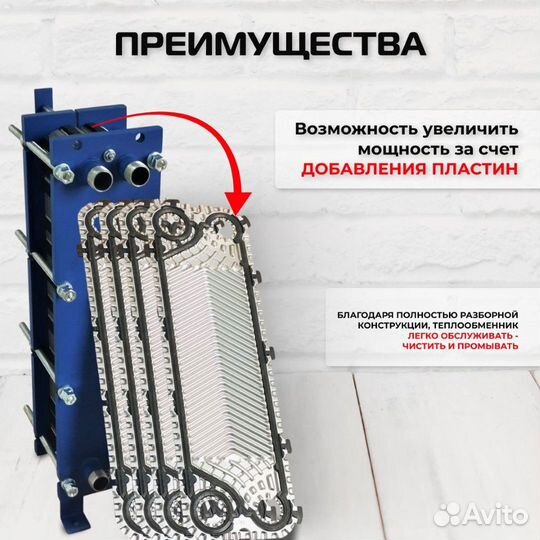 ПРЕИМУЩЕСТВА

Возможность увеличить мощность за счет ДОБАВЛЕНИЯ ПЛАСТИН

БЛАГОДАРЯ ПОЛНОСТЬЮ РАЗБОРНОЙ КОНСТРУКЦИИ, ТЕПЛООБМЕННИК ЛЕГКО ОБСЛУЖИВАТЬ - ЧИСТИТЬ И ПРОМЫВАТЬ

Avito