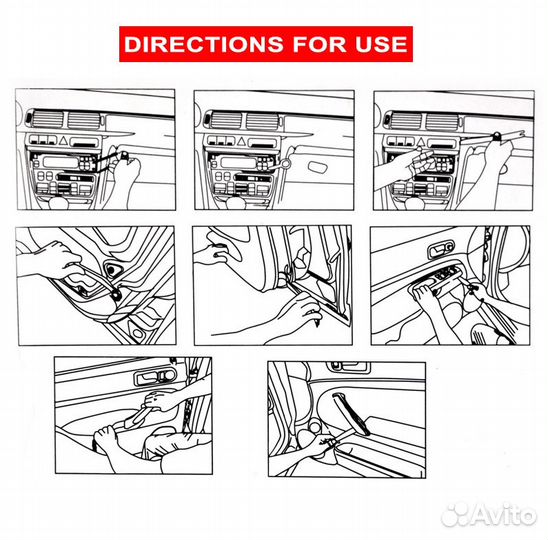 DIRECTIONS FOR USE

Avito