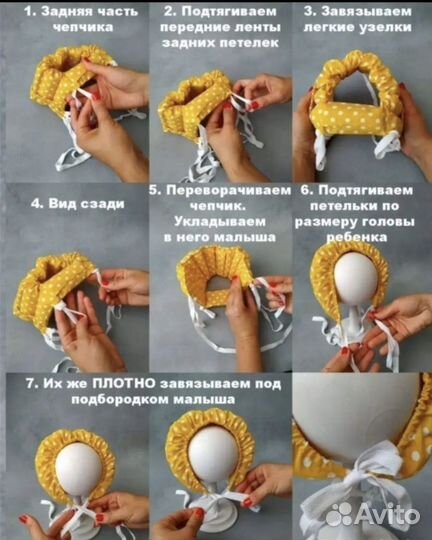 1. Задняя часть чепчика

2. Подтягиваем передние ленты задних петелек

3. Завязываем легкие узелки

4. Вид сзади

5. Переворачиваем чепчик. Укладываем в него малыша

6. Подтягиваем петельки по размеру головы ребенка

7. Их же ПЛОТНО завязываем под подбородком малыша

Avito