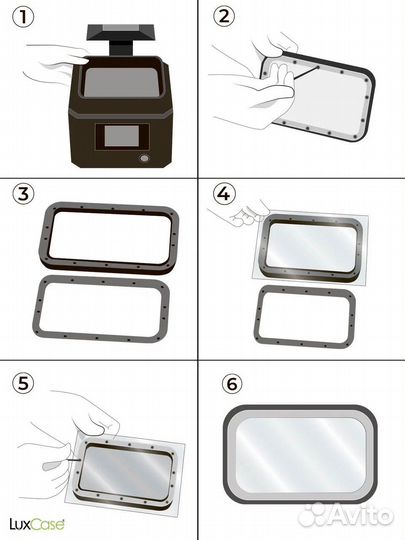 1

2

3

4

5

6

LuxCase

Avito