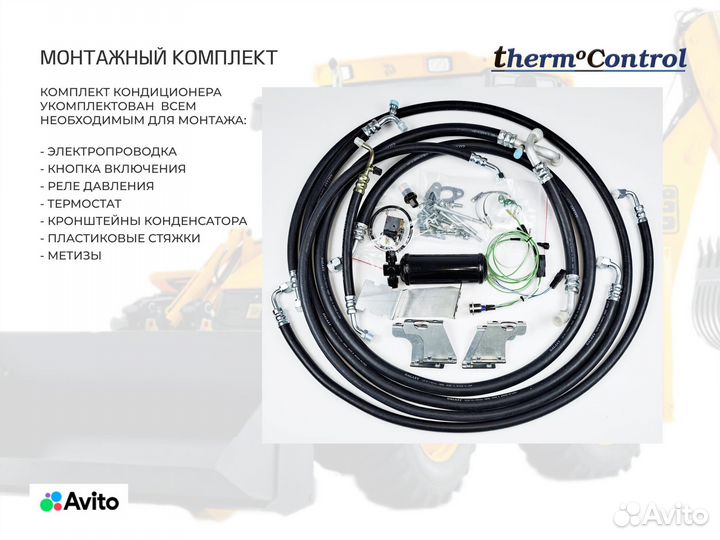 МОНТАЖНЫЙ КОМПЛЕКТ

thermoControl

КОМПЛЕКТ КОНДИЦИОНЕРА УКОМПЛЕКТОВАН ВСЕМ НЕОБХОДИМЫМ ДЛЯ МОНТАЖА:

- ЭЛЕКТРОПРОВОДКА
- КНОПКА ВКЛЮЧЕНИЯ
- РЕЛЕ ДАВЛЕНИЯ
- ТЕРМОСТАТ
- КРОНШТЕЙНЫ КОНДЕНСАТОРА
- ПЛАСТИКОВЫЕ СТЯЖКИ
- МЕТИЗЫ

Avito

Avito